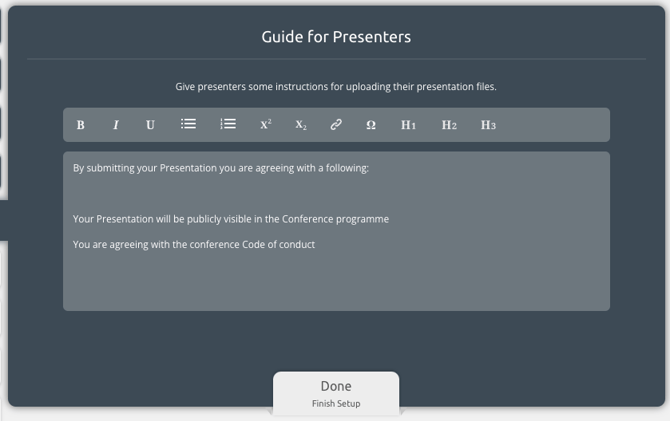 Guide for Presenters

Give presenters some instructions for uploading their presentation files.

B I U $X^2$ $X_2$ Ω H1 H2 H3

By submitting your Presentation you are agreeing with a following:

Your Presentation will be publicly visible in the Conference programme

You are agreeing with the conference Code of conduct

Done
Finish Setup